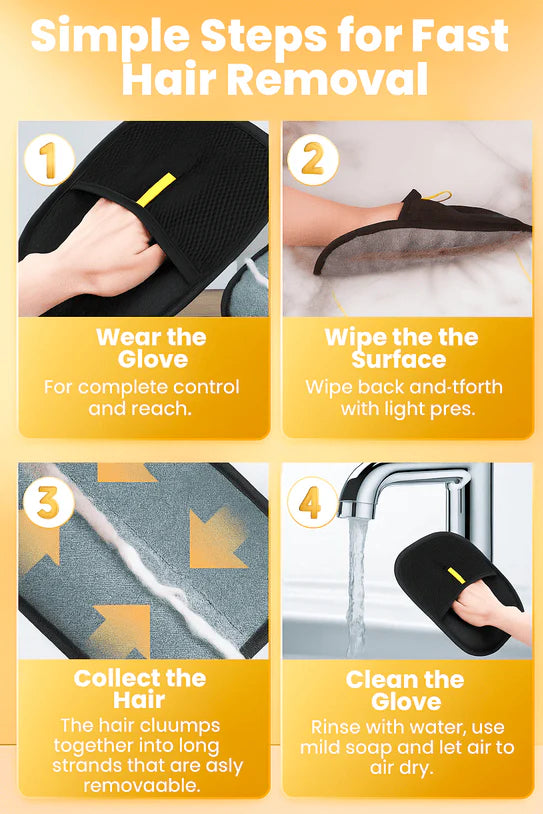 Simple Steps for Fast Hair Removal

1

Wear the Glove

For complete control and reach.

2

Wipe the the Surface

Wipe back and-tforth with light pres.

3

Collect the Hair

The hair cluumps together into long strands that are asly removaable.

4

Clean the Glove

Rinse with water, use mild soap and let air to air dry.