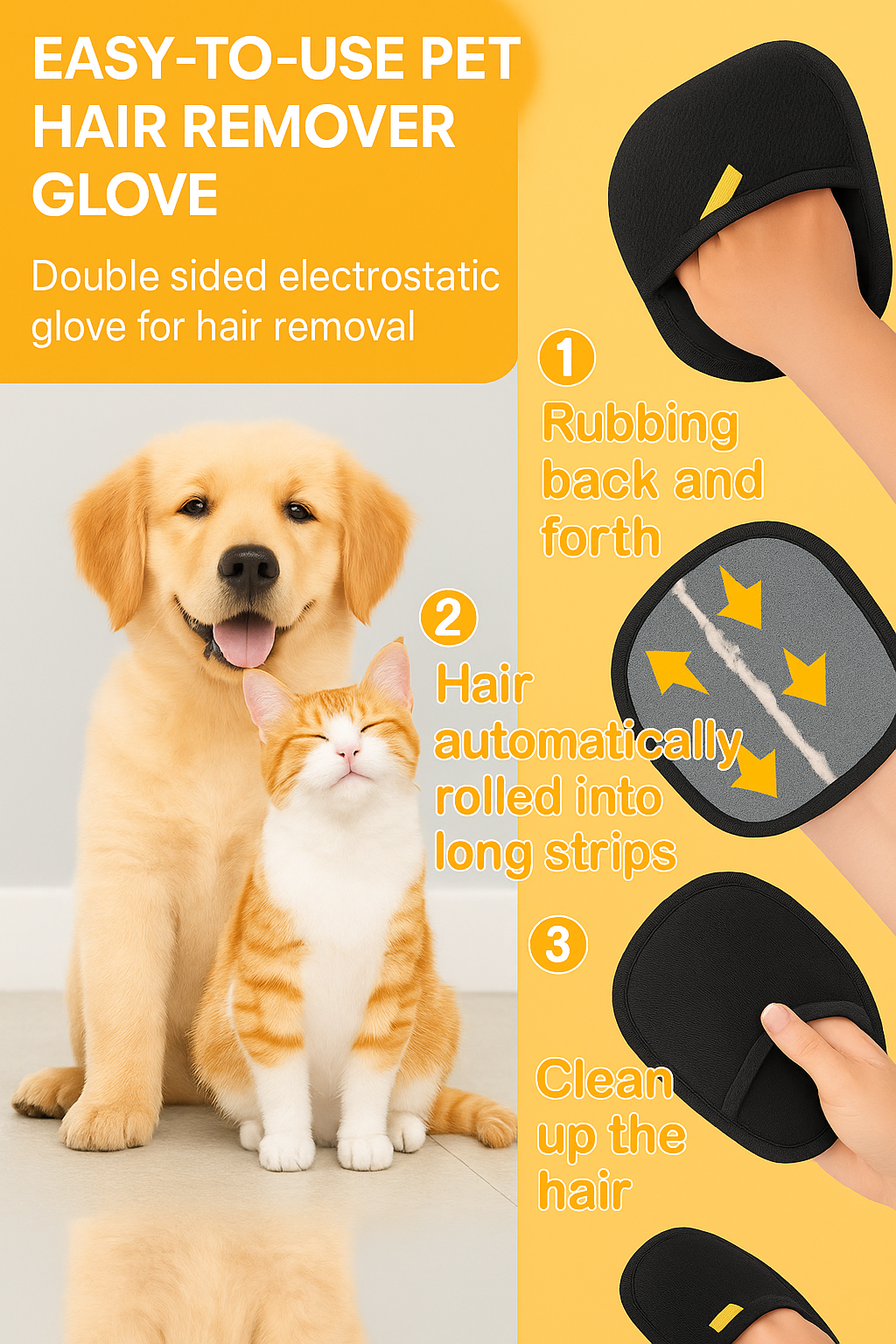 EASY-TO-USE PET HAIR REMOVER GLOVE

Double sided electrostatic glove for hair removal

1

Rubbing back and forth

2

Hair automatically rolled into long strips

3

Clean up the hair